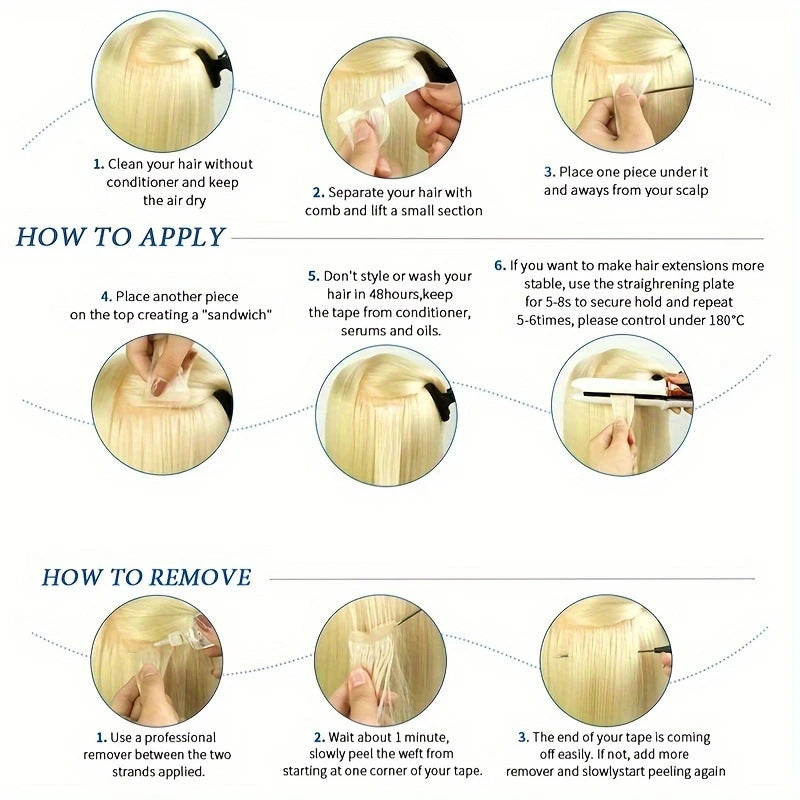 1. Clean your hair without conditioner and keep the air dry

2. Separate your hair with comb and lift a small section

3. Place one piece under it and aways from your scalp

HOW TO APPLY

4. Place another piece on the top creating a "sandwich"

5. Don't style or wash your hair in 48hours,keep the tape from conditioner, serums and oils.

6. If you want to make hair extensions more stable, use the straighrening plate for 5-8s to secure hold and repeat 5-6times, please control under 180°C

HOW TO REMOVE

1. Use a professional remover between the two strands applied.

2. Wait about 1 minute, slowly peel the weft from starting at one corner of your tape.

3. The end of your tape is coming off easily. If not, add more remover and slowlystart peeling again