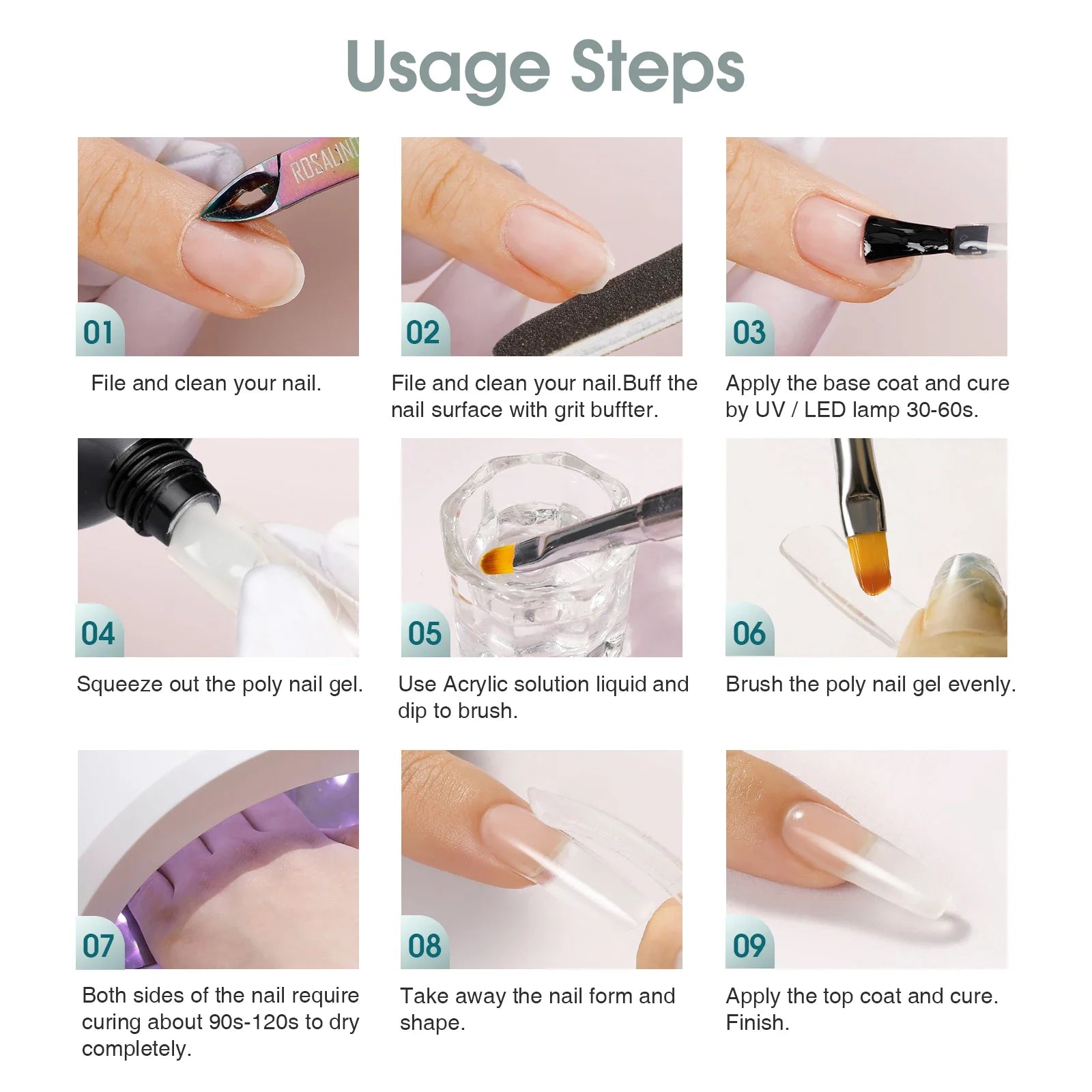 Usage Steps

ROSALIND

01

File and clean your nail.

02

File and clean your nail.Buff the nail surface with grit buffter.

03

Apply the base coat and cure by UV / LED lamp 30-60s.

04

Squeeze out the poly nail gel.

05

Use Acrylic solution liquid and dip to brush.

06

Brush the poly nail gel evenly.

07

Both sides of the nail require curing about 90s-120s to dry completely.

08

Take away the nail form and shape.

09

Apply the top coat and cure. Finish.